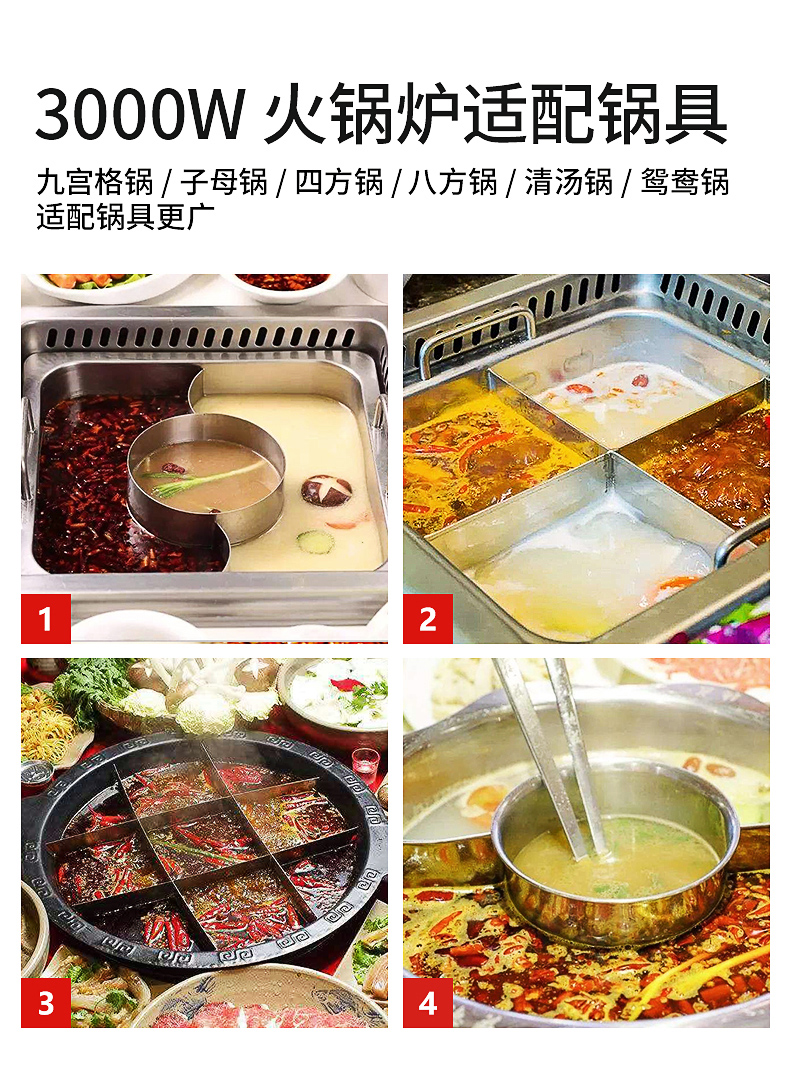 3000W 火锅炉适配锅具

九宫格锅 / 子母锅 / 四方锅 / 八方锅 / 清汤锅 / 鸳鸯锅 适配锅具更广

1

2

3

4